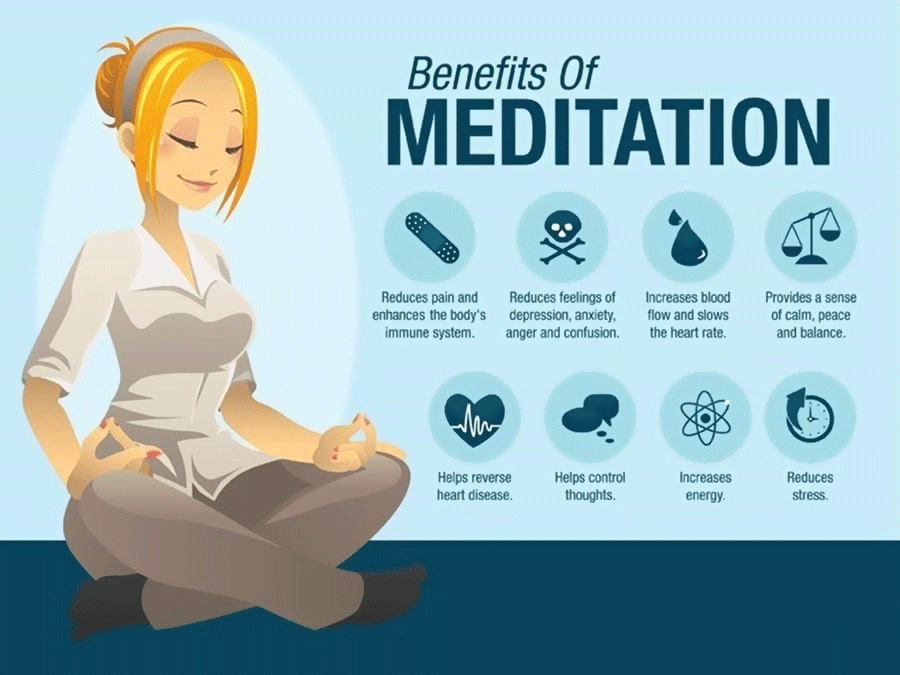 Benefits Of
MEDITATION

Reduces pain and enhances the body's immune system.

Reduces feelings of depression, anxiety, anger and confusion.

Increases blood flow and slows the heart rate.

Provides a sense of calm, peace and balance.

Helps reverse heart disease.

Helps control thoughts.

Increases energy.

Reduces stress.