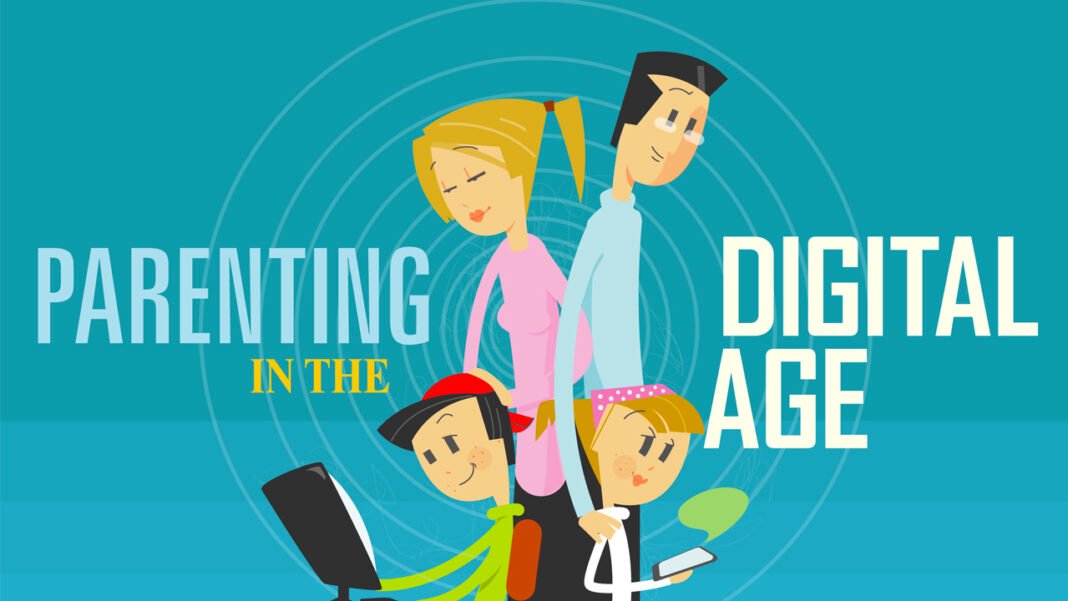 PARENTING
IN THE
DIGITAL
AGE